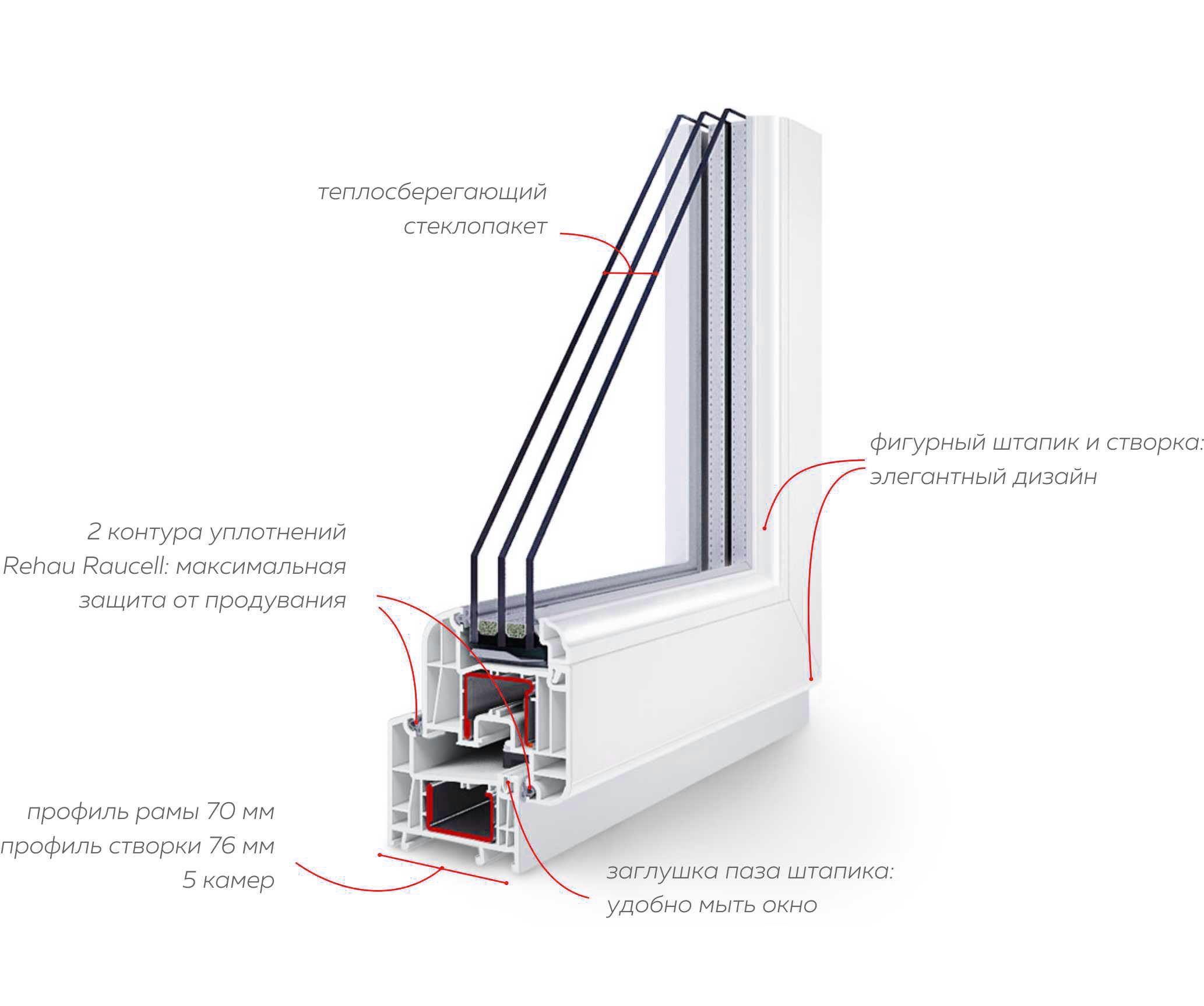 теплосберегающий стеклопакет

фигурный штапик и створка: элегантный дизайн

2 контура уплотнений Rehau Raucell: максимальная защита от продувания

профиль рамы 70 мм
профиль створки 76 мм
5 камер

заглушка паза штапика: удобно мыть окно